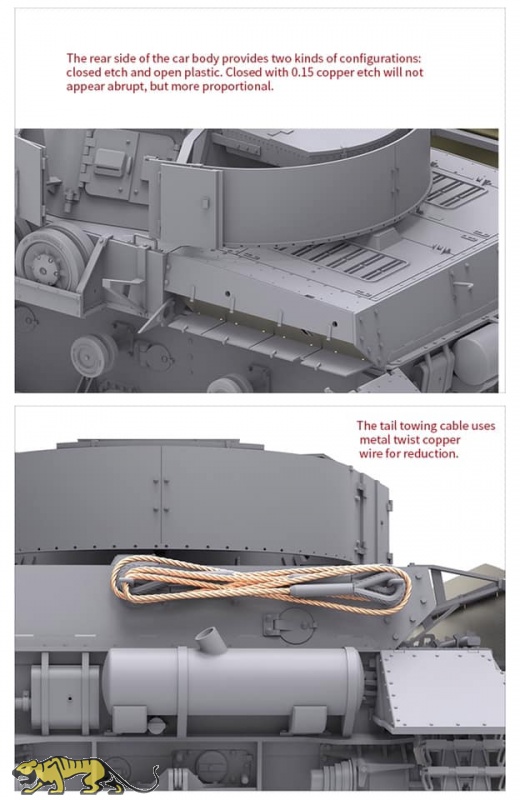 The rear side of the car body provides two kinds of configurations: closed etch and open plastic. Closed with 0.15 copper etch will not appear abrupt, but more proportional.

The tail towing cable uses metal twist copper wire for reduction.