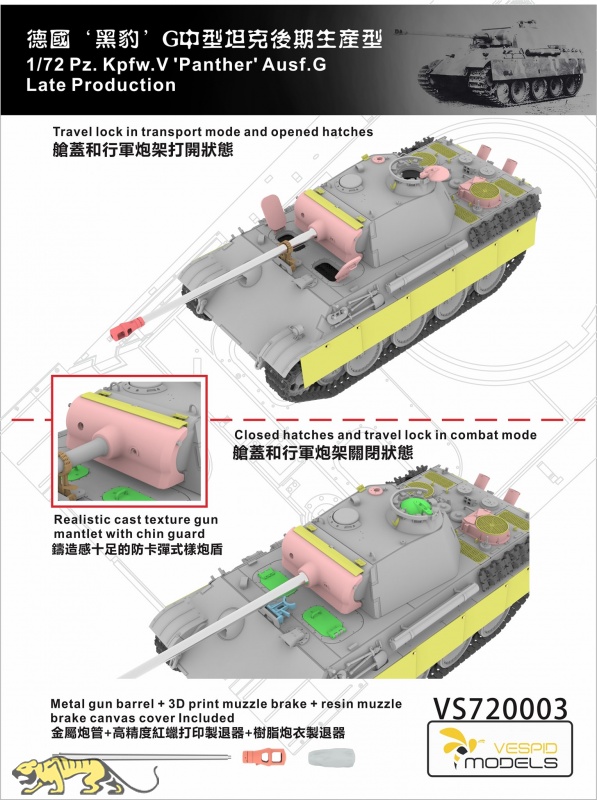 德國‘黑豹’G中型坦克後期生產型
1/72 Pz. Kpfw.V 'Panther' Ausf.G
Late Production

Travel lock in transport mode and opened hatches
艙蓋和行軍炮架打開狀態

Closed hatches and travel lock in combat mode
艙蓋和行軍炮架關閉狀態

Realistic cast texture gun mantlet with chin guard
鑄造感十足的防卡彈式樣炮盾

Metal gun barrel + 3D print muzzle brake + resin muzzle brake canvas cover Included
金屬炮管+高精度紅蠟打印製退器+樹脂炮衣製退器

VS720003

VESPID MODELS