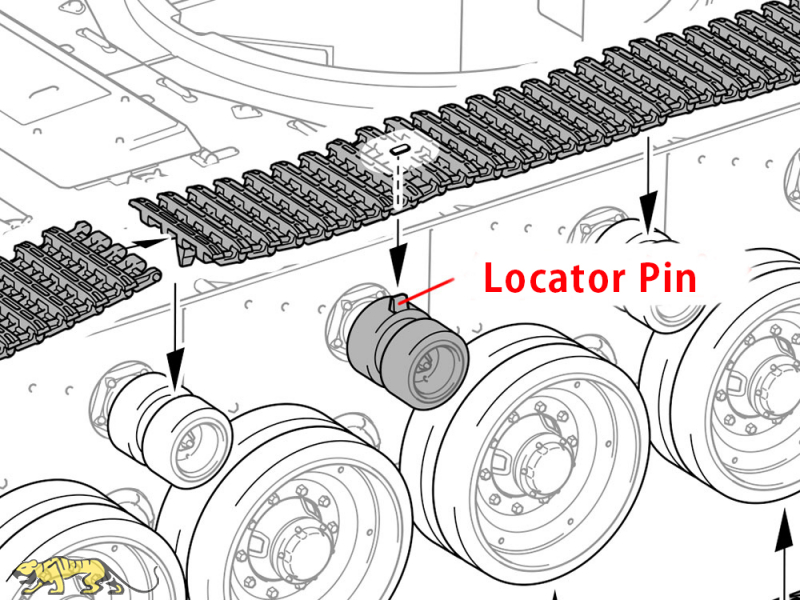 Locator Pin