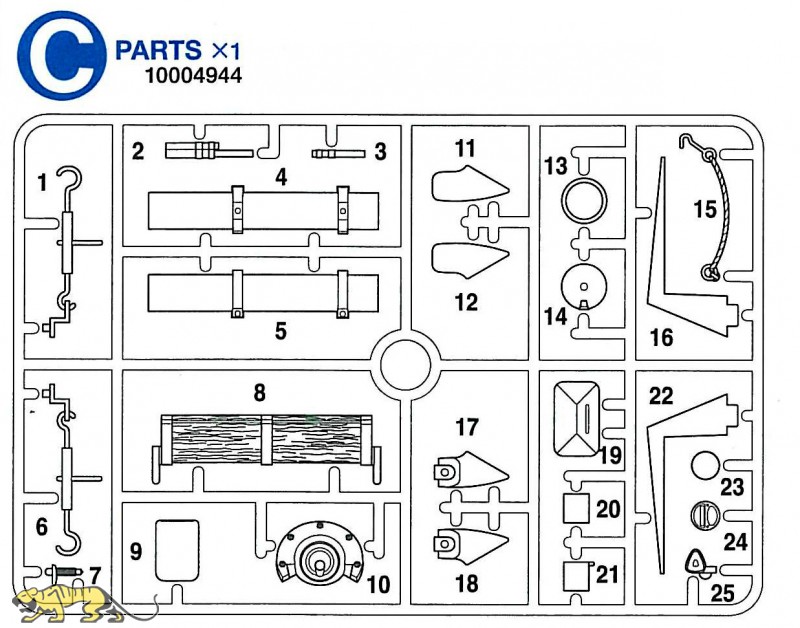 C PARTS ×1
10004944

1
2
3
4
5
6
7
8
9
10
11
12
13
14
15
16
17
18
19
20
21
22
23
24
25