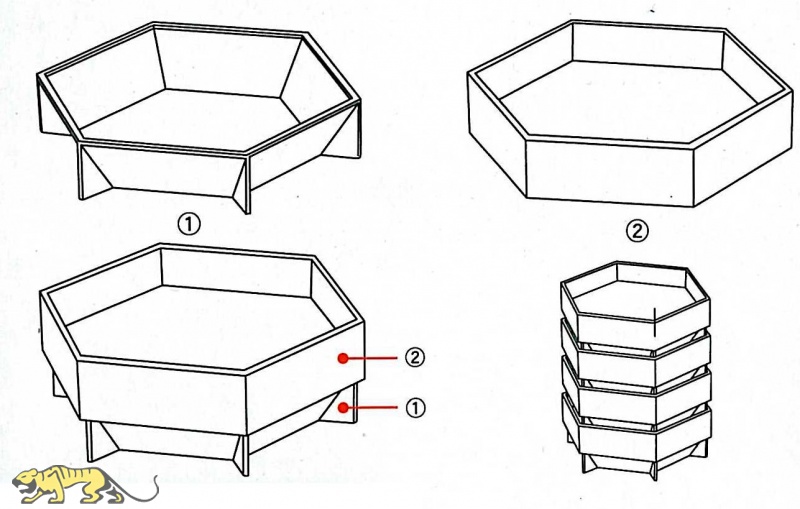 ①

②

②

①