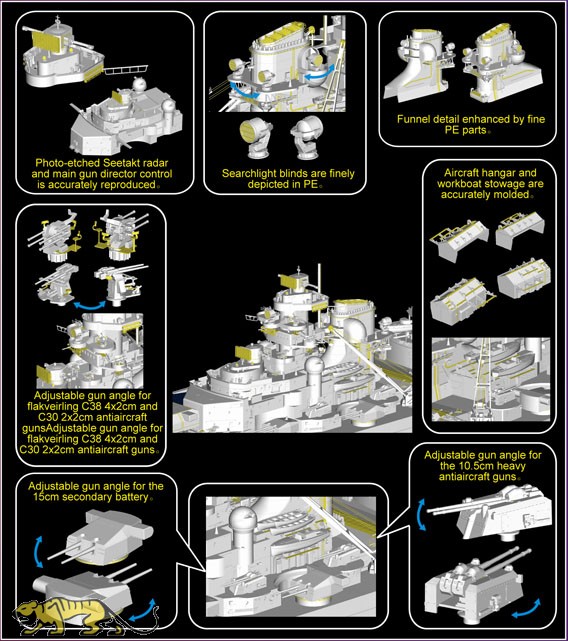 Photo-etched Seetakt radar and main gun director control is accurately reproduced。

Searchlight blinds are finely depicted in PE。

Funnel detail enhanced by fine PE parts。

Aircraft hangar and workboat stowage are accurately molded。

Adjustable gun angle for flakveirling C38 4x2cm and C30 2x2cm antiaircraft gunsAdjustable gun angle for flakveirling C38 4x2cm and C30 2x2cm antiaircraft guns。

Adjustable gun angle for the 15cm secondary battery。

Adjustable gun angle for the 10.5cm heavy antiaircraft guns。