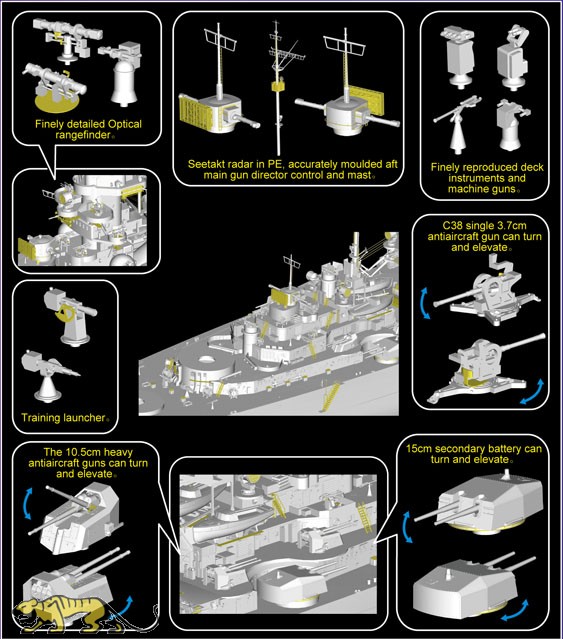 Finely detailed Optical rangefinder。

Seetakt radar in PE, accurately moulded aft main gun director control and mast。

Finely reproduced deck instruments and machine guns。

C38 single 3.7cm antiaircraft gun can turn and elevate。

Training launcher。

The 10.5cm heavy antiaircraft guns can turn and elevate。

15cm secondary battery can turn and elevate。