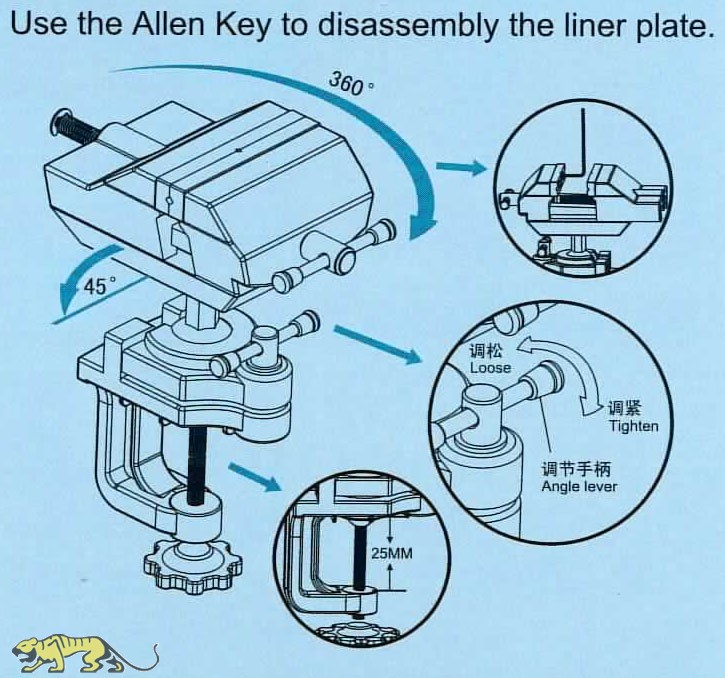 Use the Allen Key to disassembly the liner plate.

360°

45°

调松
Loose

调紧
Tighten

调节手柄
Angle lever

25MM